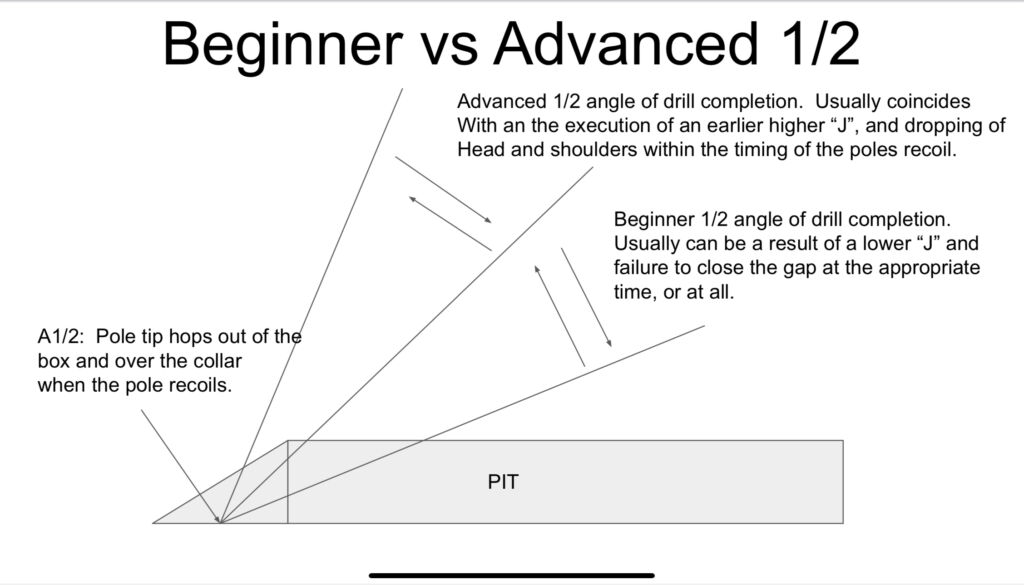 Beginner vs Advanced 1/2

Advanced 1/2 angle of drill completion. Usually coincides With an the execution of an earlier higher “J”, and dropping of Head and shoulders within the timing of the poles recoil.

Beginner 1/2 angle of drill completion. Usually can be a result of a lower “J” and failure to close the gap at the appropriate time, or at all.

A1/2: Pole tip hops out of the box and over the collar when the pole recoils.

PIT